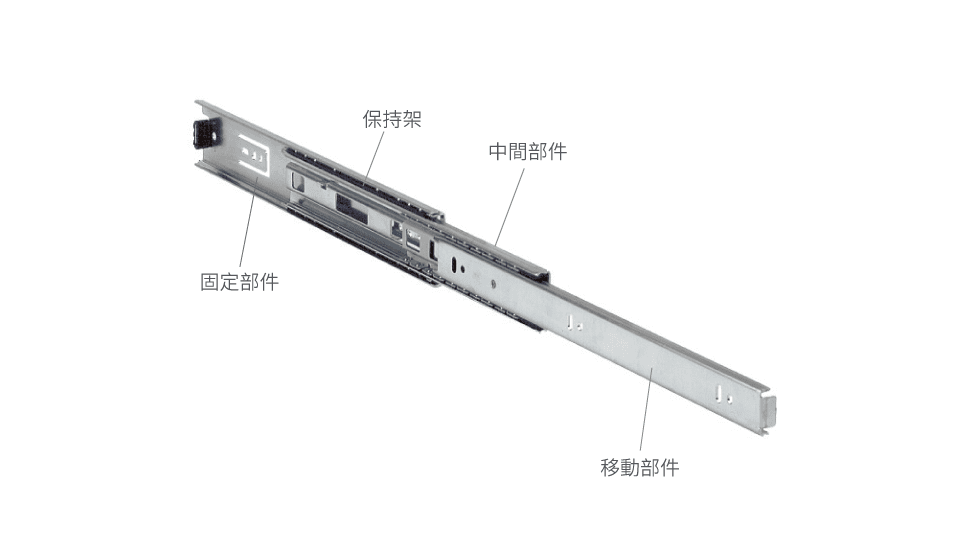 保持架

中間部件

固定部件

移動部件